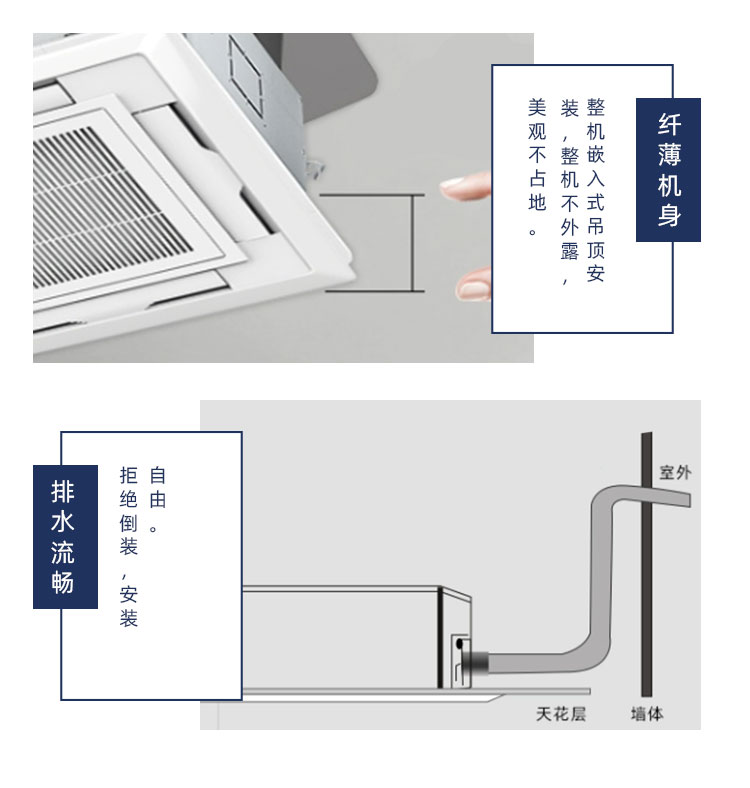 纤薄机身

整机嵌入式吊顶安装，整机不外露，美观不占地。

排水流畅

拒绝倒装，安装自由。

室外

天花层

墙体