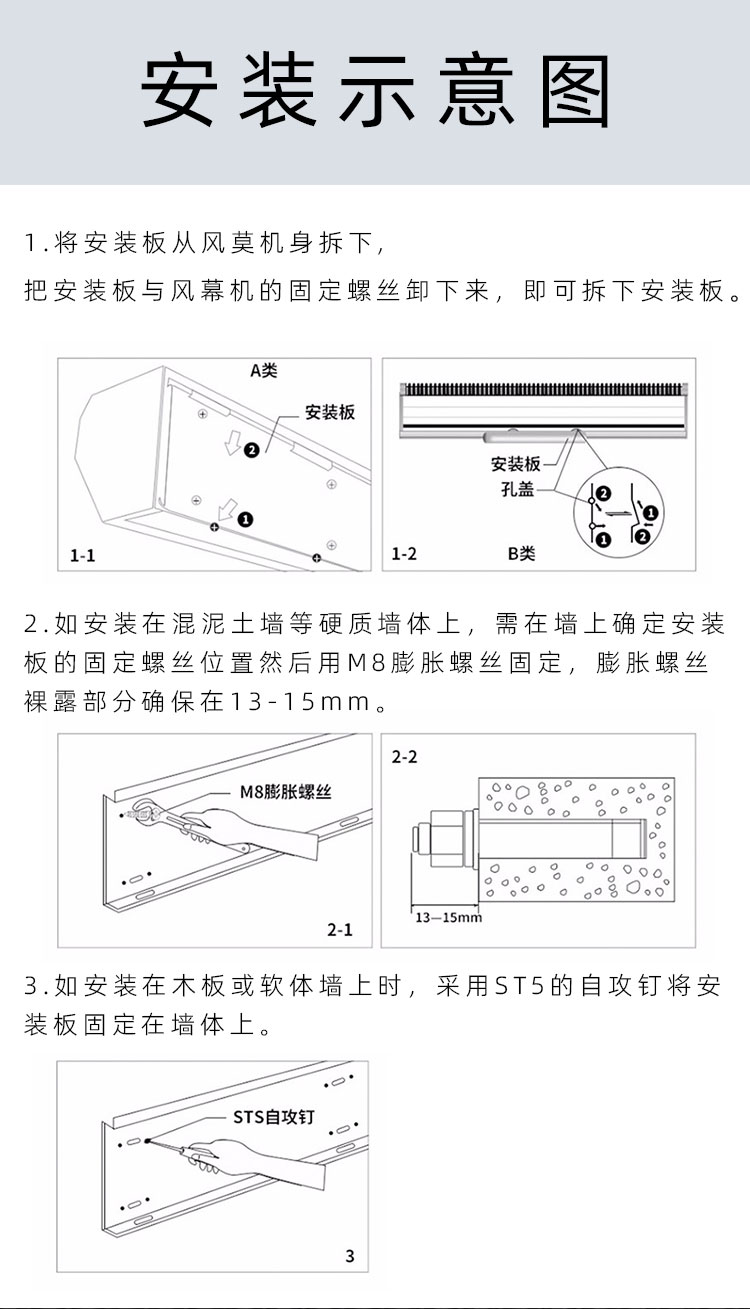 安装示意图

1.将安装板从风莫机身拆下，
把安装板与风幕机的固定螺丝卸下来，即可拆下安装板。

A类
安装板
❷
❶
1-1

安装板
孔盖
❷
❶
❶
❷
1-2
B类

2.如安装在混泥土墙等硬质墙体上，需在墙上确定安装板的固定螺丝位置然后用M8膨胀螺丝固定，膨胀螺丝裸露部分确保在13-15mm。

M8膨胀螺丝
2-1

2-2
13—15mm

3.如安装在木板或软体墙上时，采用ST5的自攻钉将安装板固定在墙体上。

STS自攻钉
3